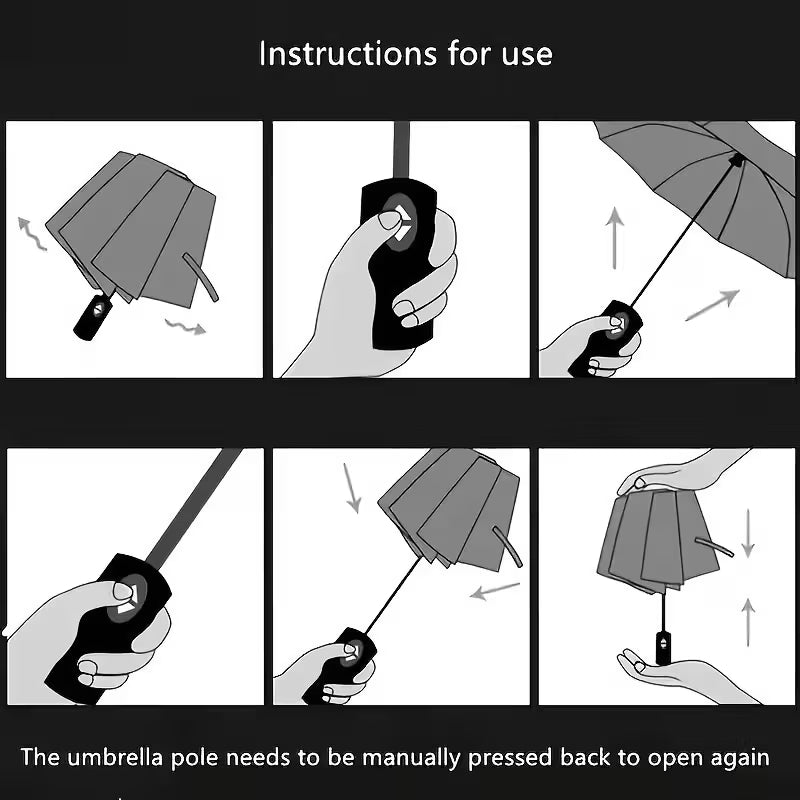 Instructions for use

The umbrella pole needs to be manually pressed back to open again